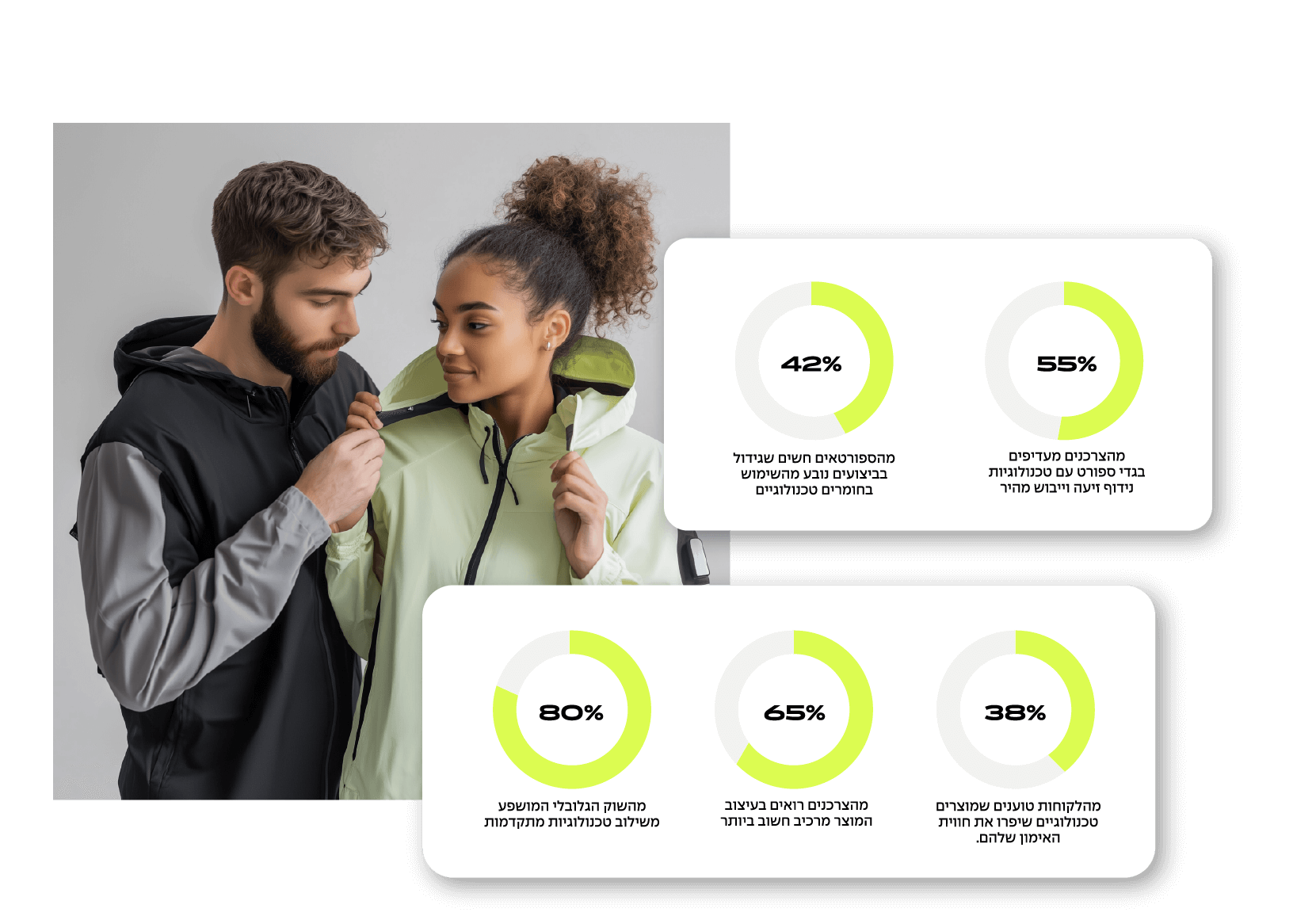 55%

מהצרכנים מעדיפים בגדי ספורט עם טכנולוגיות נידוף זיעה וייבוש מהיר

42%

מהספורטאים חשים שגידול בביצועים נובע מהשימוש בחומרים טכנולוגיים

38%

מהלקוחות טוענים שמוצרים טכנולוגיים שיפרו את חווית האימון שלהם.

65%

מהצרכנים רואים בעיצוב המוצר מרכיב חשוב ביותר

80%

מהשוק הגלובלי המושפע משילוב טכנולוגיות מתקדמות